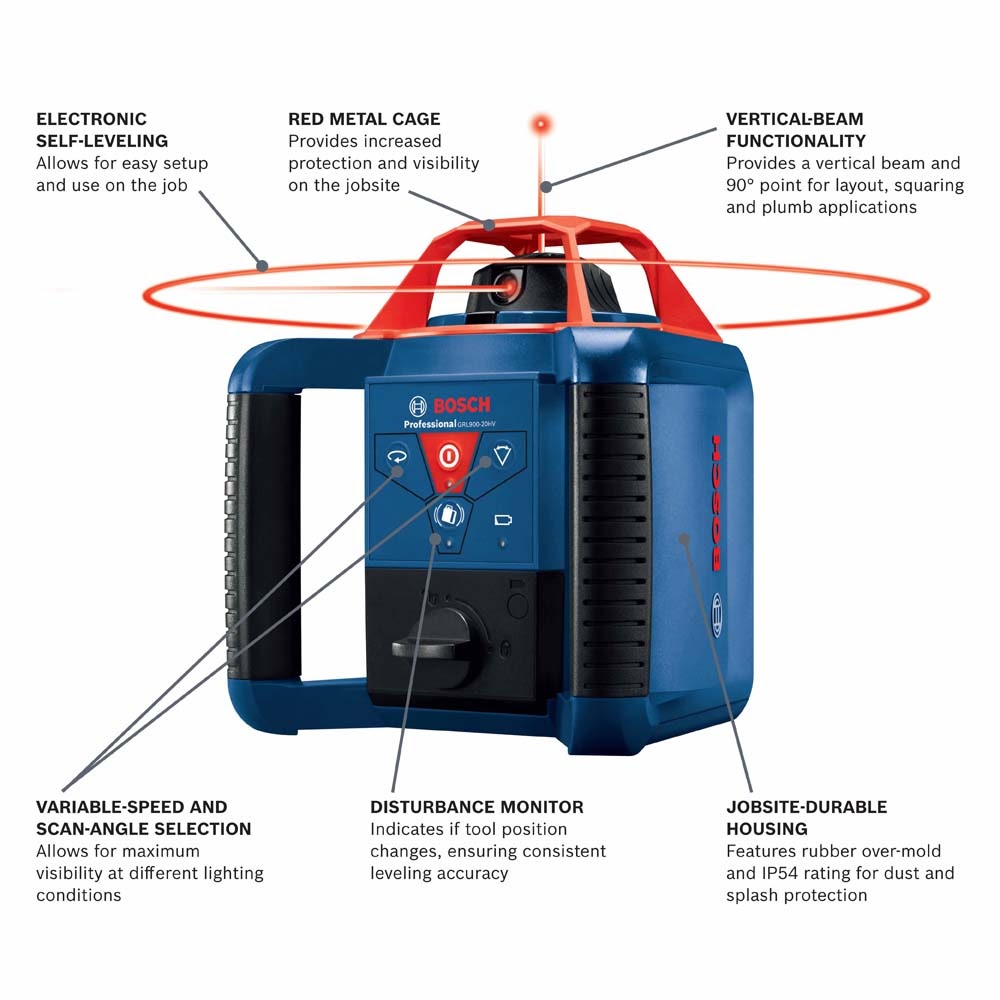 ELECTRONIC SELF-LEVELING
Allows for easy setup and use on the job

RED METAL CAGE
Provides increased protection and visibility on the jobsite

VERTICAL-BEAM FUNCTIONALITY
Provides a vertical beam and 90° point for layout, squaring and plumb applications

BOSCH
Professional GRL900-20HV

BOSCH

VARIABLE-SPEED AND SCAN-ANGLE SELECTION
Allows for maximum visibility at different lighting conditions

DISTURBANCE MONITOR
Indicates if tool position changes, ensuring consistent leveling accuracy

JOBSITE-DURABLE HOUSING
Features rubber over-mold and IP54 rating for dust and splash protection