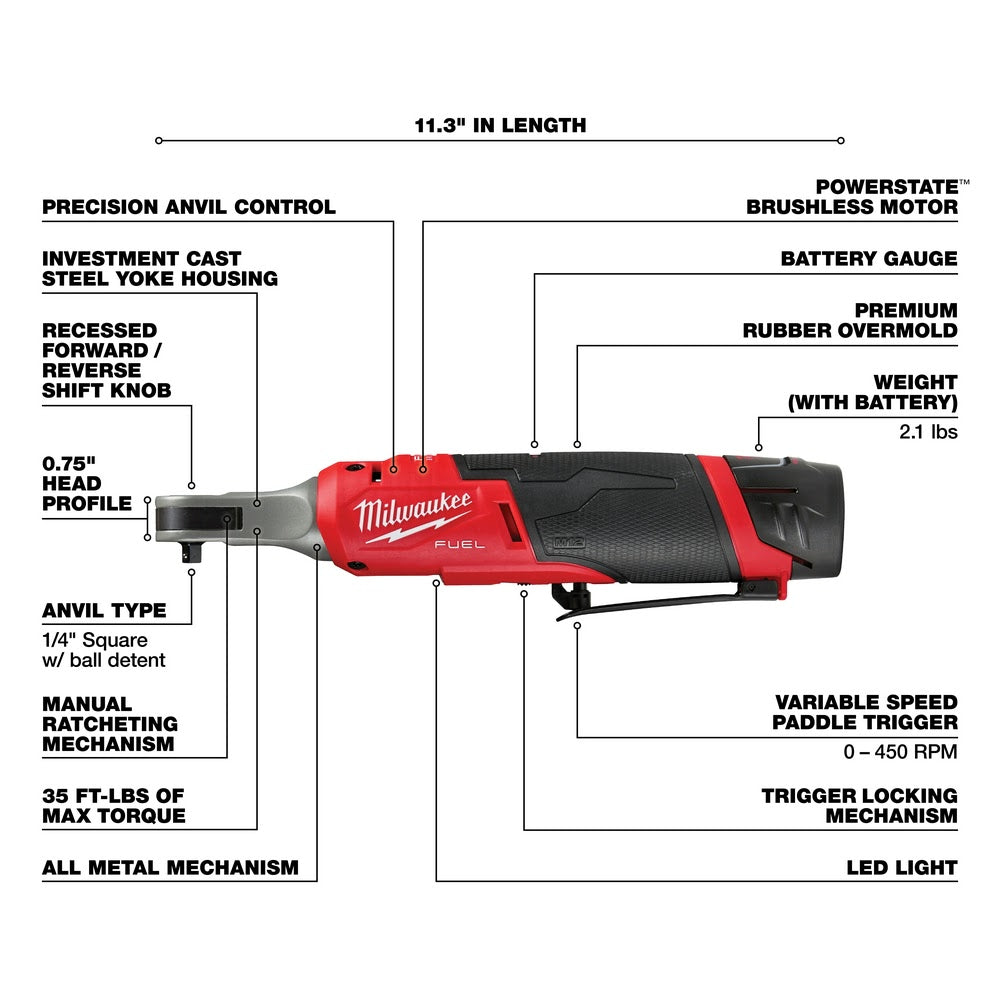 11.3" IN LENGTH

PRECISION ANVIL CONTROL

INVESTMENT CAST STEEL YOKE HOUSING

RECESSED FORWARD / REVERSE SHIFT KNOB

0.75" HEAD PROFILE

ANVIL TYPE
1/4" Square w/ ball detent

MANUAL RATCHETING MECHANISM

35 FT-LBS OF MAX TORQUE

ALL METAL MECHANISM

POWERSTATE™ BRUSHLESS MOTOR

BATTERY GAUGE

PREMIUM RUBBER OVERMOLD

WEIGHT (WITH BATTERY)
2.1 lbs

Milwaukee
FUEL
M12

VARIABLE SPEED PADDLE TRIGGER
0 – 450 RPM

TRIGGER LOCKING MECHANISM

LED LIGHT