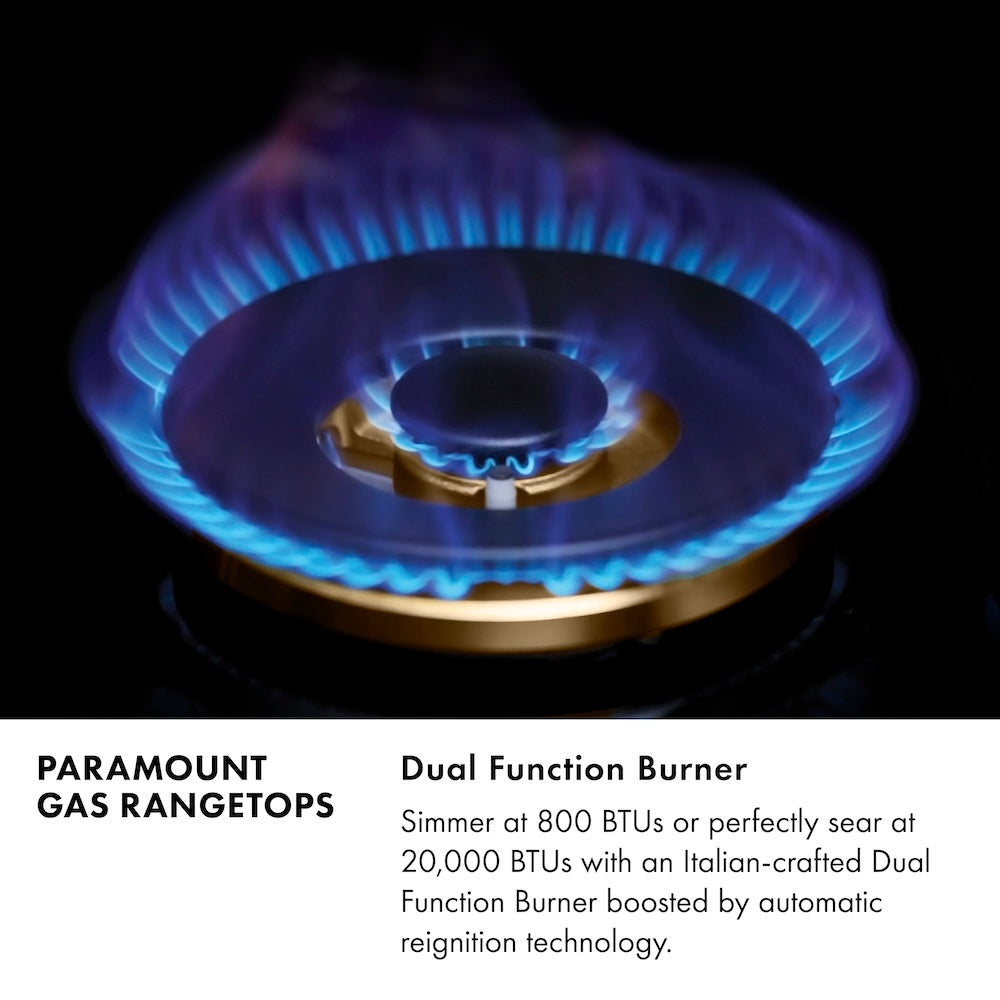 PARAMOUNT GAS RANGETOPS

Dual Function Burner

Simmer at 800 BTUs or perfectly sear at 20,000 BTUs with an Italian-crafted Dual Function Burner boosted by automatic reignition technology.